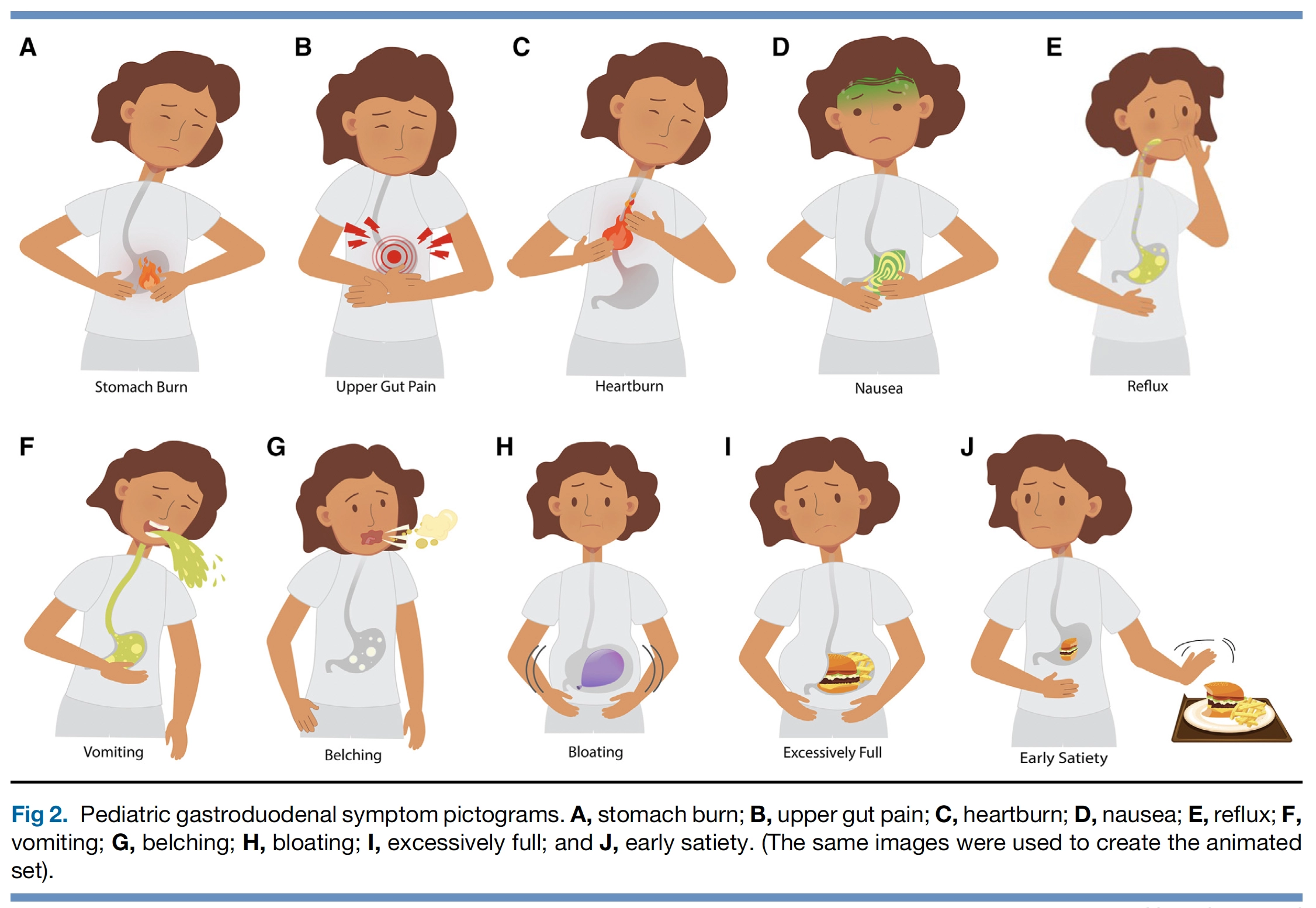 A
Stomach Burn

B
Upper Gut Pain

C
Heartburn

D
Nausea

E
Reflux

F
Vomiting

G
Belching

H
Bloating

I
Excessively Full

J
Early Satiety

Fig 2. Pediatric gastroduodenal symptom pictograms. A, stomach burn; B, upper gut pain; C, heartburn; D, nausea; E, reflux; F, vomiting; G, belching; H, bloating; I, excessively full; and J, early satiety. (The same images were used to create the animated set).