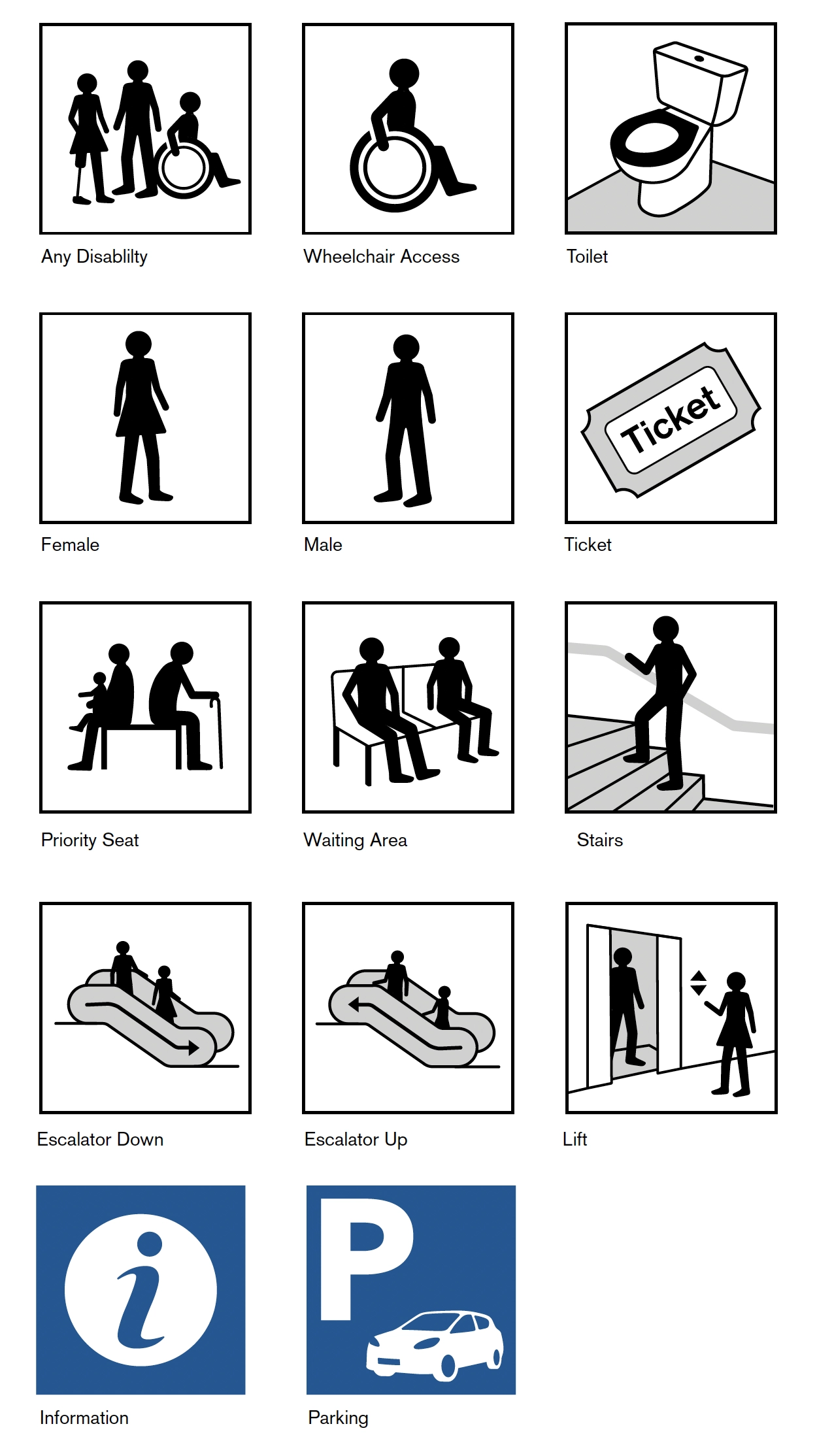 Any Disablilty

Wheelchair Access

Toilet

Female

Male

Ticket

Ticket

Priority Seat

Waiting Area

Stairs

Escalator Down

Escalator Up

Lift

i

Information

P

Parking