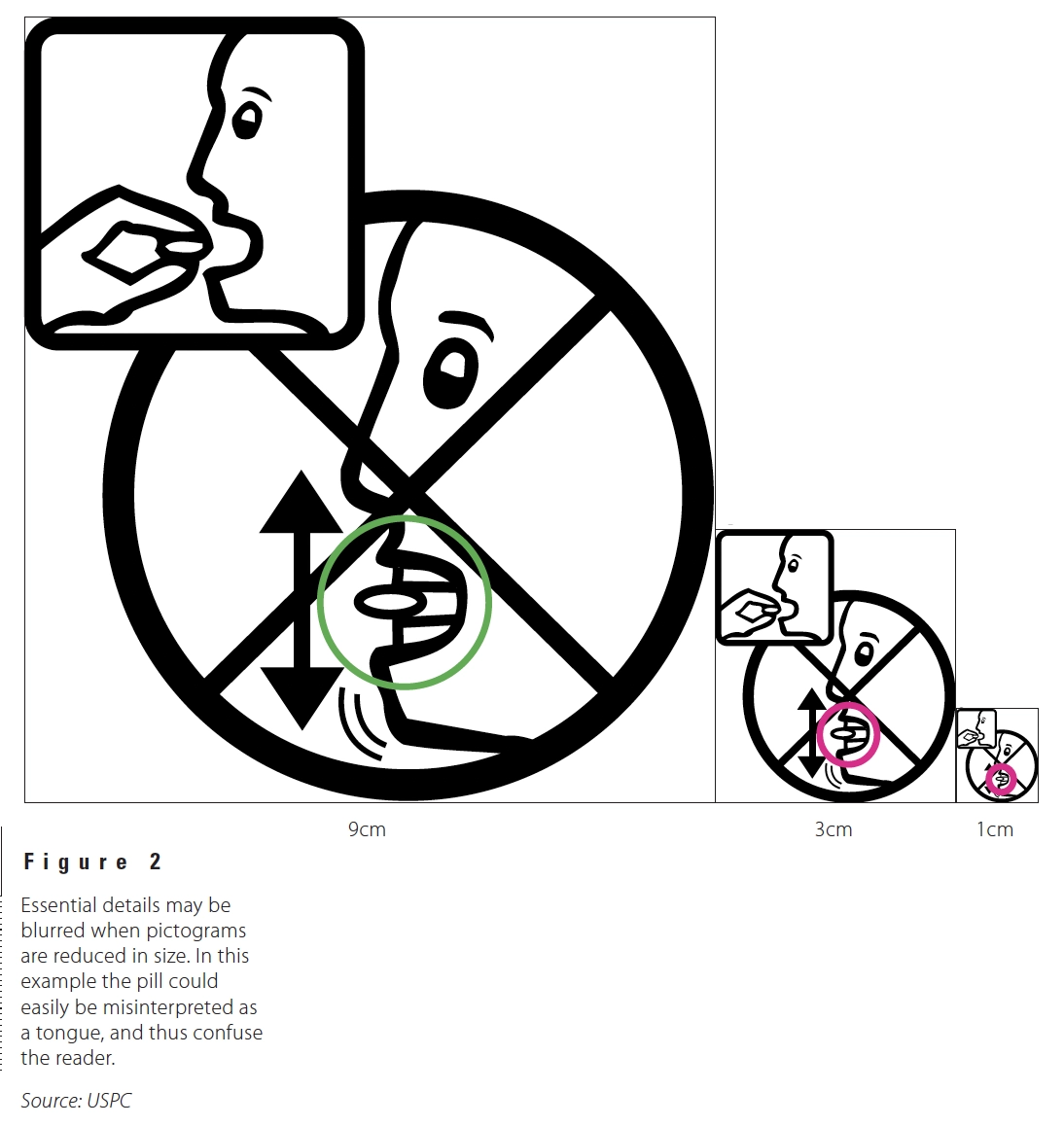 9cm

3cm

1cm

Figure 2

Essential details may be blurred when pictograms are reduced in size. In this example the pill could easily be misinterpreted as a tongue, and thus confuse the reader.

Source: USPC